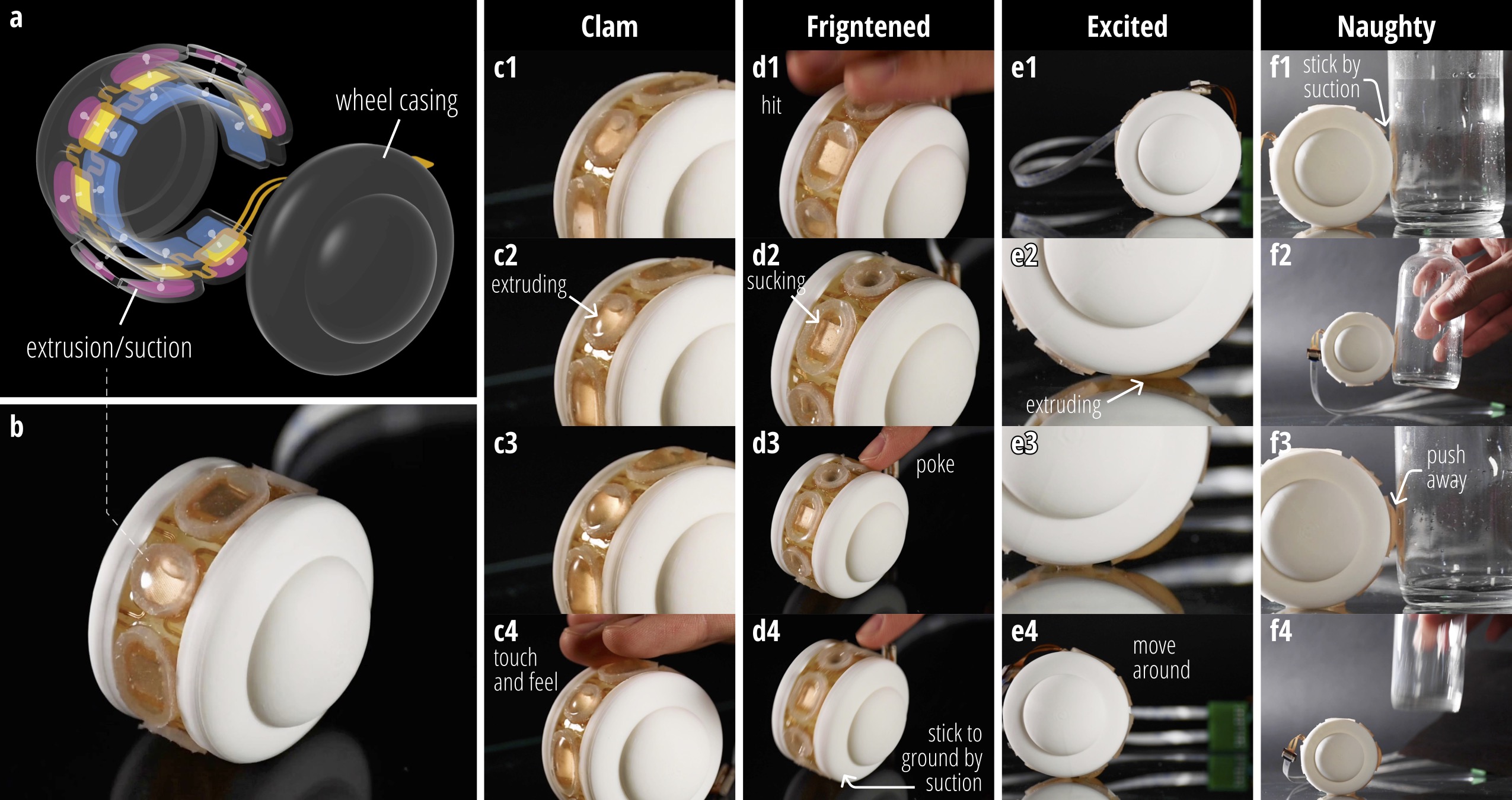 a

wheel casing

extrusion/suction

b

Clam

c1

c2 extruding

c3

c4 touch and feel

Frigntened

d1 hit

d2 sucking

d3 poke

d4 stick to ground by suction

Excited

e1

e2 extruding

e3

e4 move around

Naughty

f1 stick by suction

f2

f3 push away

f4